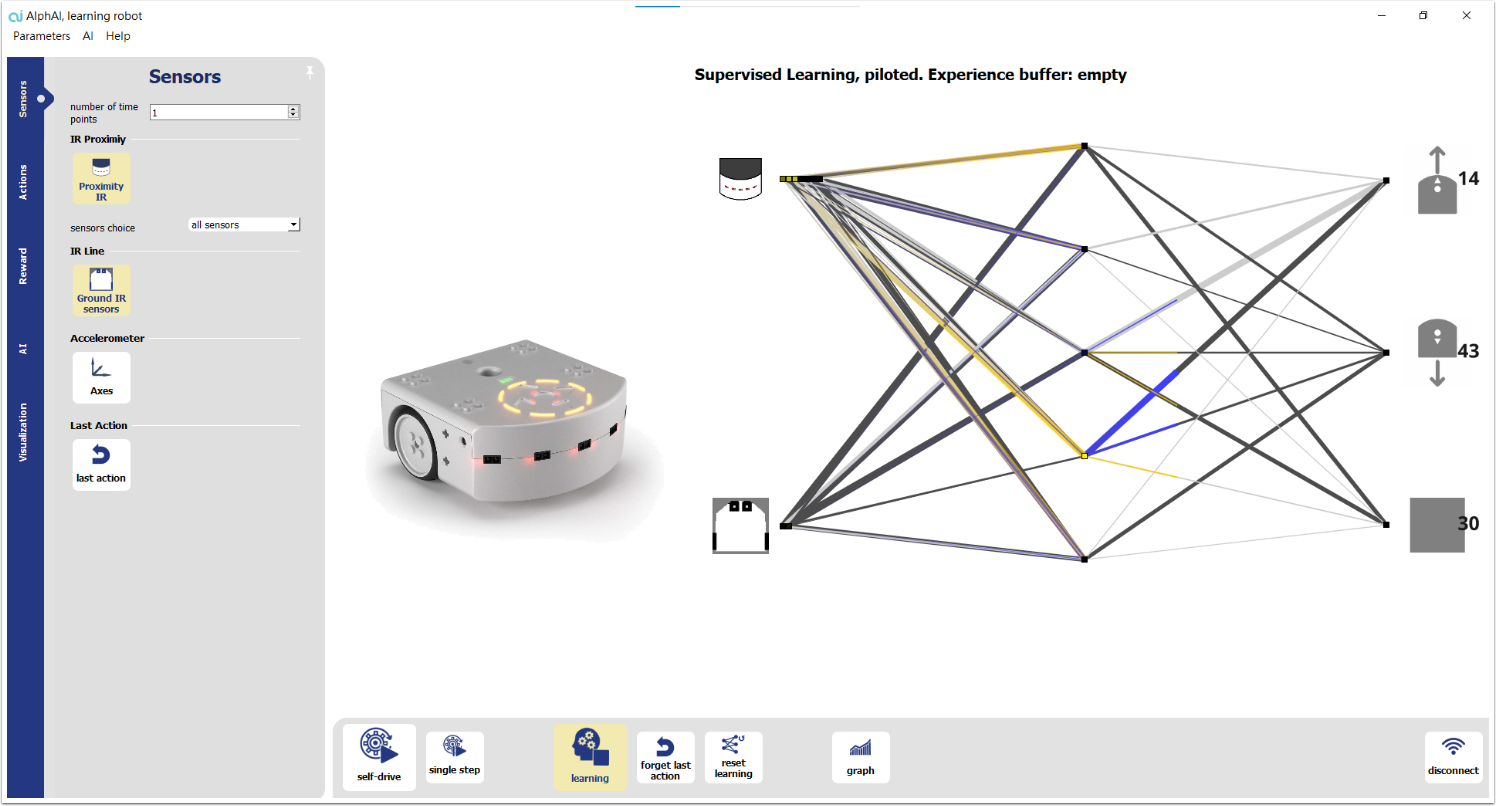 AlphAI, learning robot
Parameters AI Help

Sensors
Actions
Reward
AI
Visualization

Sensors
number of time points 1
IR Proximiy
Proximity IR
sensors choice all sensors
IR Line
Ground IR sensors
Accelerometer
Axes
Last Action
last action

Supervised Learning, piloted. Experience buffer: empty

14
43
30

self-drive
single step
learning
forget last action
reset learning
graph
disconnect