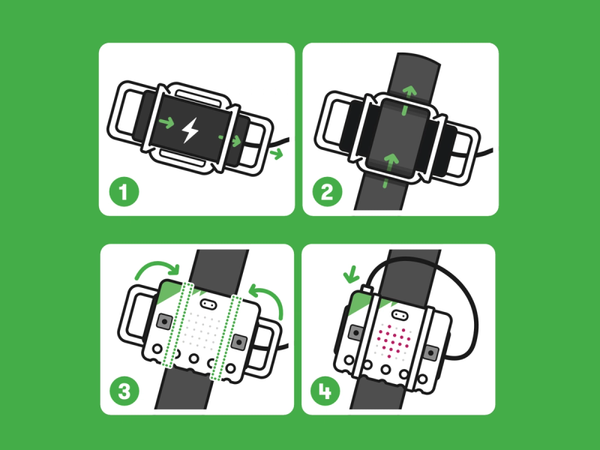 1

2

3

4