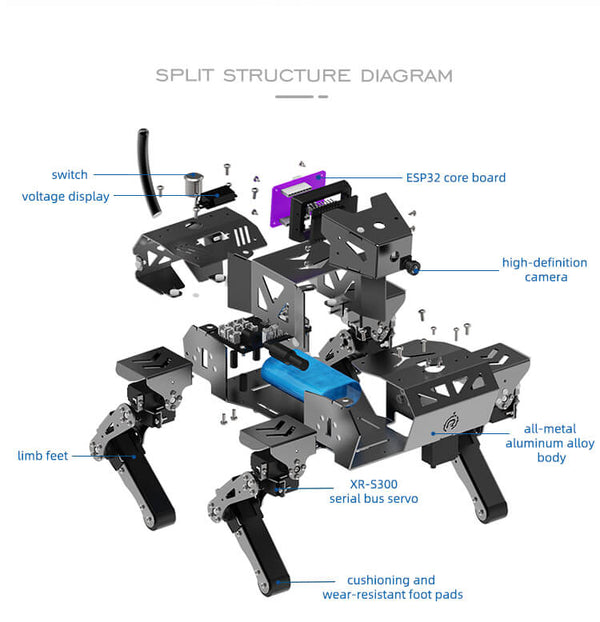 SPLIT STRUCTURE DIAGRAM

switch

voltage display

ESP32 core board

high-definition camera

all-metal aluminum alloy body

limb feet

XR-S300 serial bus servo

cushioning and wear-resistant foot pads