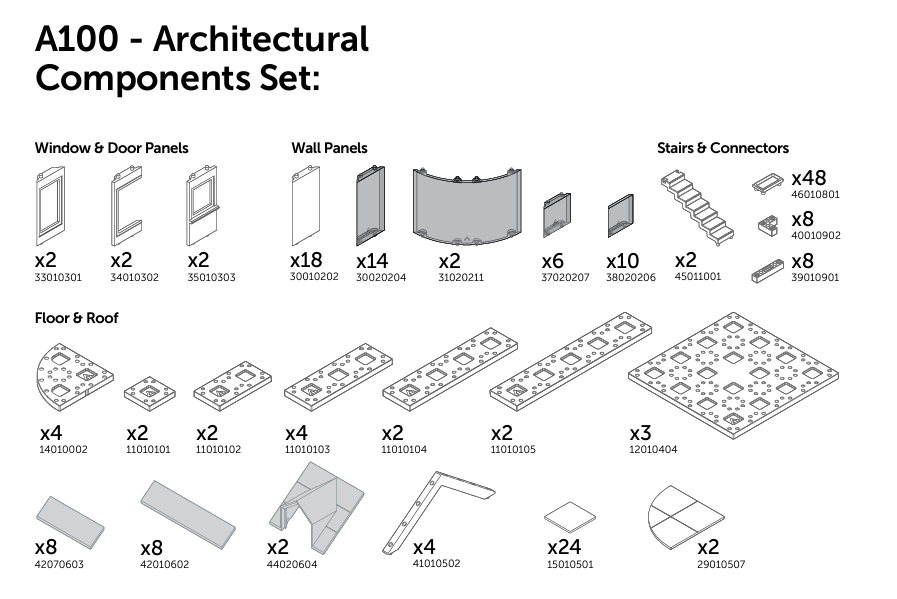 A100 - Architectural Components Set:

Window & Door Panels

x2
33010301

x2
34010302

x2
35010303

Wall Panels

x18
30010202

x14
30020204

x2
31020211

x6
37020207

x10
38020206

Stairs & Connectors

x2
45011001

x48
46010801

x8
40010902

x8
39010901

Floor & Roof

x4
14010002

x2
11010101

x2
11010102

x4
11010103

x2
11010104

x2
11010105

x3
12010404

x8
42070603

x8
42010602

x2
44020604

x4
41010502

x24
15010501

x2
29010507