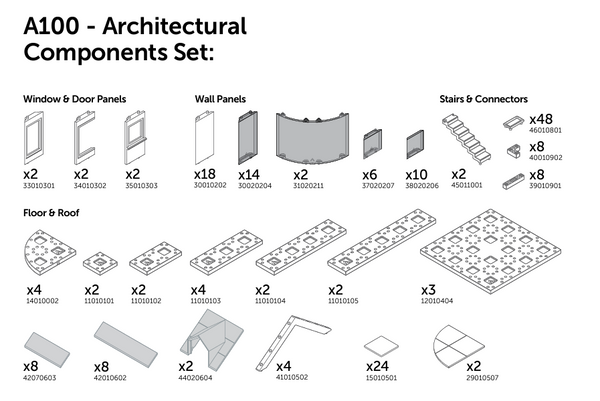 A100 - Architectural Components Set:

Window & Door Panels

x2
33010301

x2
34010302

x2
35010303

Wall Panels

x18
30010202

x14
30020204

x2
31020211

x6
37020207

x10
38020206

Stairs & Connectors

x2
45011001

x48
46010801

x8
40010902

x8
39010901

Floor & Roof

x4
14010002

x2
11010101

x2
11010102

x4
11010103

x2
11010104

x2
11010105

x3
12010404

x8
42070603

x8
42010602

x2
44020604

x4
41010502

x24
15010501

x2
29010507