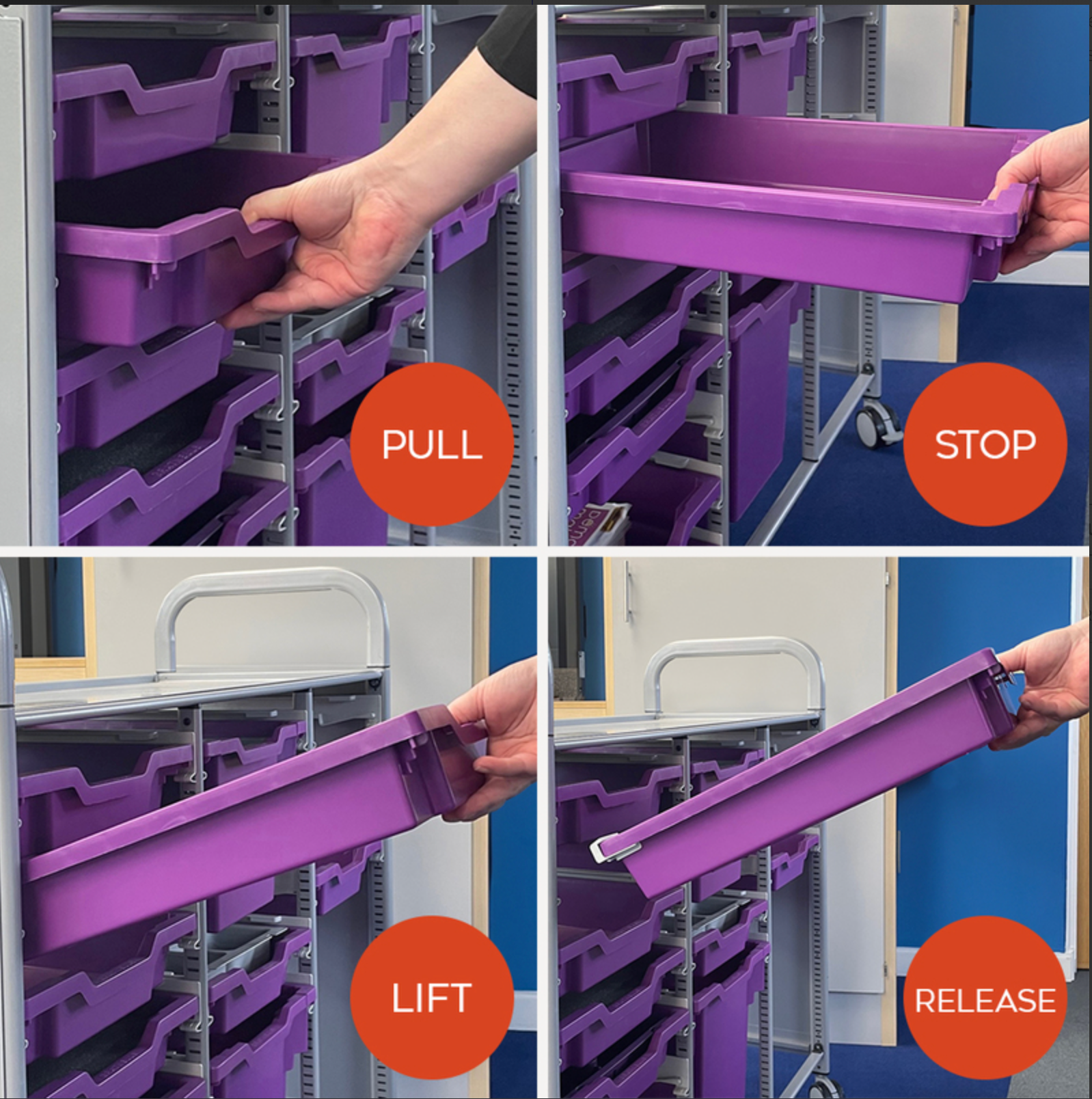 PULL

STOP

LIFT

RELEASE