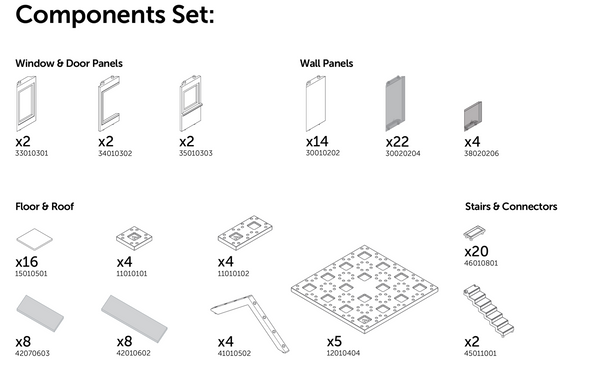 Components Set:

Window & Door Panels

x2
33010301

x2
34010302

x2
35010303

Wall Panels

x14
30010202

x22
30020204

x4
38020206

Floor & Roof

x16
15010501

x4
11010101

x4
11010102

x8
42070603

x8
42010602

x4
41010502

x5
12010404

Stairs & Connectors

x20
46010801

x2
45011001