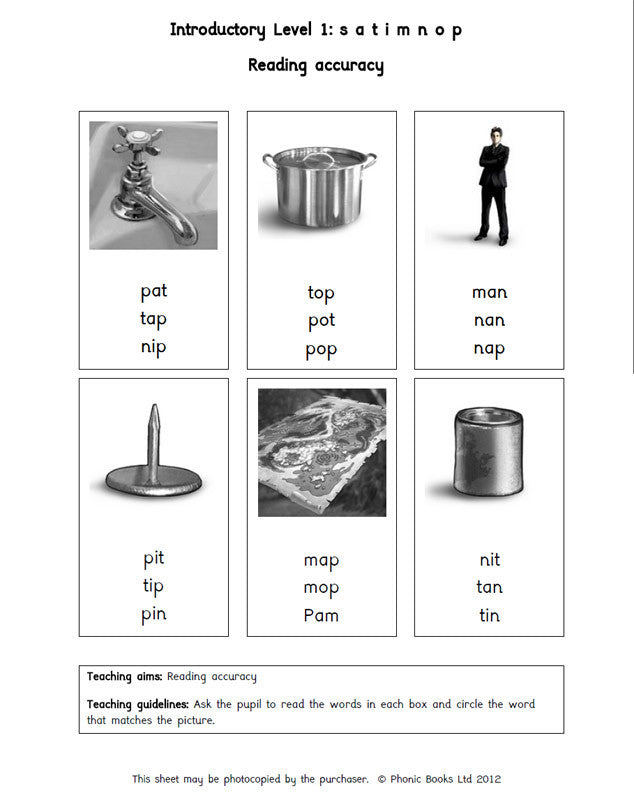 Introductory Level 1: s a t i m n o p

Reading accuracy

pat
tap
nip

top
pot
pop

man
nan
nap

pit
tip
pin

map
mop
Pam

nit
tan
tin

Teaching aims: Reading accuracy

Teaching guidelines: Ask the pupil to read the words in each box and circle the word that matches the picture.

This sheet may be photocopied by the purchaser. © Phonic Books Ltd 2012