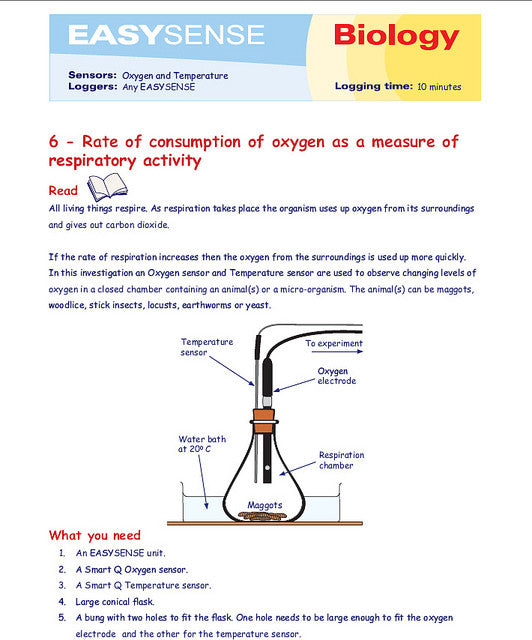 EASYSENSE

Biology

Sensors: Oxygen and Temperature
Loggers: Any EASYSENSE

Logging time: 10 minutes

6 - Rate of consumption of oxygen as a measure of respiratory activity

Read

All living things respire. As respiration takes place the organism uses up oxygen from its surroundings and gives out carbon dioxide.

If the rate of respiration increases then the oxygen from the surroundings is used up more quickly. In this investigation an Oxygen sensor and Temperature sensor are used to observe changing levels of oxygen in a closed chamber containing an animal(s) or a micro-organism. The animal(s) can be maggots, woodlice, stick insects, locusts, earthworms or yeast.

Temperature sensor

To experiment

Oxygen electrode

Water bath at 20º C

Respiration chamber

Maggots

What you need

1. An EASYSENSE unit.
2. A Smart Q Oxygen sensor.
3. A Smart Q Temperature sensor.
4. Large conical flask.
5. A bung with two holes to fit the flask. One hole needs to be large enough to fit the oxygen electrode and the other for the temperature sensor.