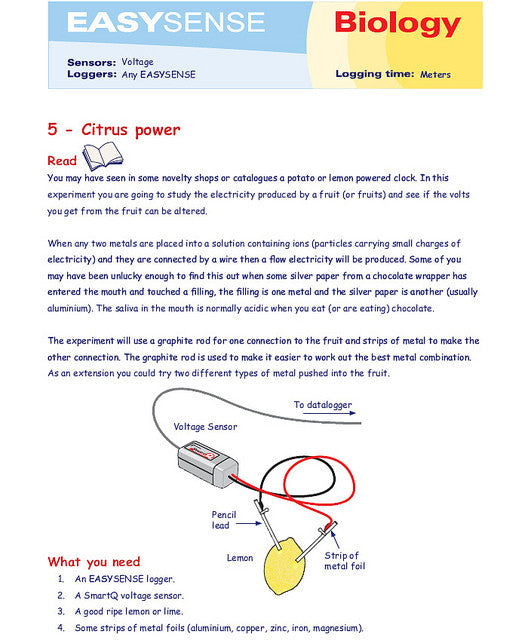 EASYSENSE

Biology

Sensors: Voltage
Loggers: Any EASYSENSE

Logging time: Meters

5 - Citrus power

Read

You may have seen in some novelty shops or catalogues a potato or lemon powered clock. In this experiment you are going to study the electricity produced by a fruit (or fruits) and see if the volts you get from the fruit can be altered.

When any two metals are placed into a solution containing ions (particles carrying small charges of electricity) and they are connected by a wire then a flow electricity will be produced. Some of you may have been unlucky enough to find this out when some silver paper from a chocolate wrapper has entered the mouth and touched a filling, the filling is one metal and the silver paper is another (usually aluminium). The saliva in the mouth is normally acidic when you eat (or are eating) chocolate.

The experiment will use a graphite rod for one connection to the fruit and strips of metal to make the other connection. The graphite rod is used to make it easier to work out the best metal combination. As an extension you could try two different types of metal pushed into the fruit.

To datalogger

Voltage Sensor

Pencil lead

Lemon

Strip of metal foil

What you need

1. An EASYSENSE logger.
2. A SmartQ voltage sensor.
3. A good ripe lemon or lime.
4. Some strips of metal foils (aluminium, copper, zinc, iron, magnesium).