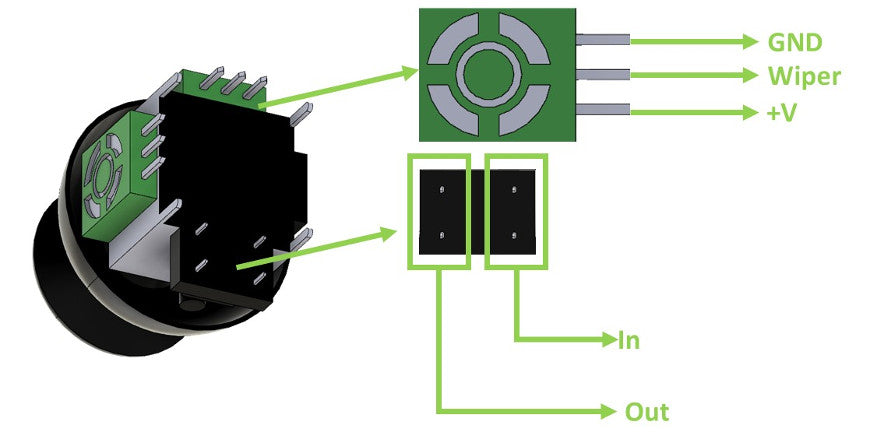 GND
Wiper
+V
In
Out