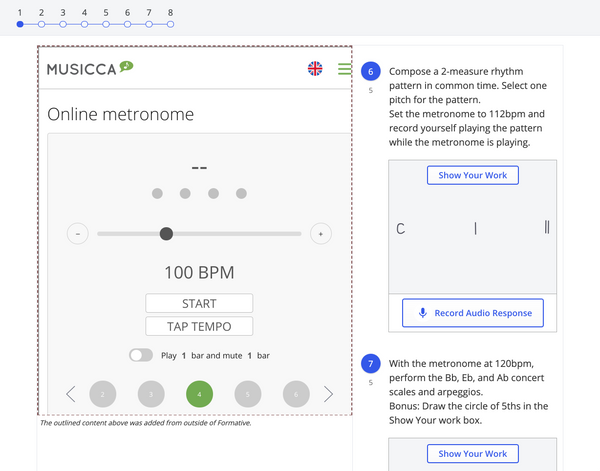 1 2 3 4 5 6 7 8

MUSICCA

Online metronome

--

-

+

100 BPM

START

TAP TEMPO

Play 1 bar and mute 1 bar

2 3 4 5 6

The outlined content above was added from outside of Formative.

6
5

Compose a 2-measure rhythm pattern in common time. Select one pitch for the pattern.
Set the metronome to 112bpm and record yourself playing the pattern while the metronome is playing.

Show Your Work

C | ||

Record Audio Response

7
5

With the metronome at 120bpm, perform the Bb, Eb, and Ab concert scales and arpeggios.
Bonus: Draw the circle of 5ths in the Show Your work box.

Show Your Work