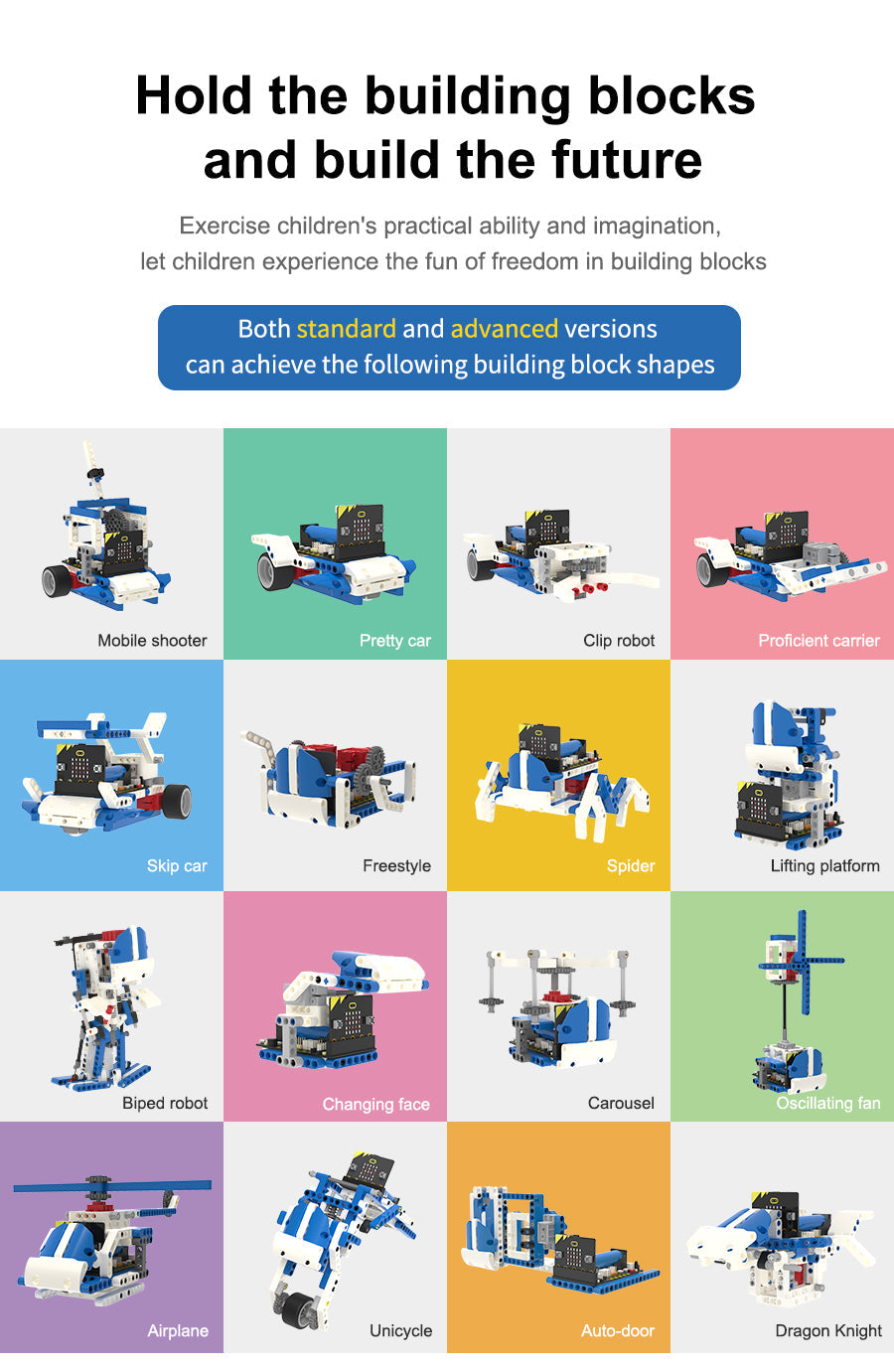 Hold the building blocks and build the future

Exercise children's practical ability and imagination, let children experience the fun of freedom in building blocks

Both standard and advanced versions can achieve the following building block shapes

Mobile shooter

Pretty car

Clip robot

Proficient carrier

Skip car

Freestyle

Spider

Lifting platform

Biped robot

Changing face

Carousel

Oscillating fan

Airplane

Unicycle

Auto-door

Dragon Knight